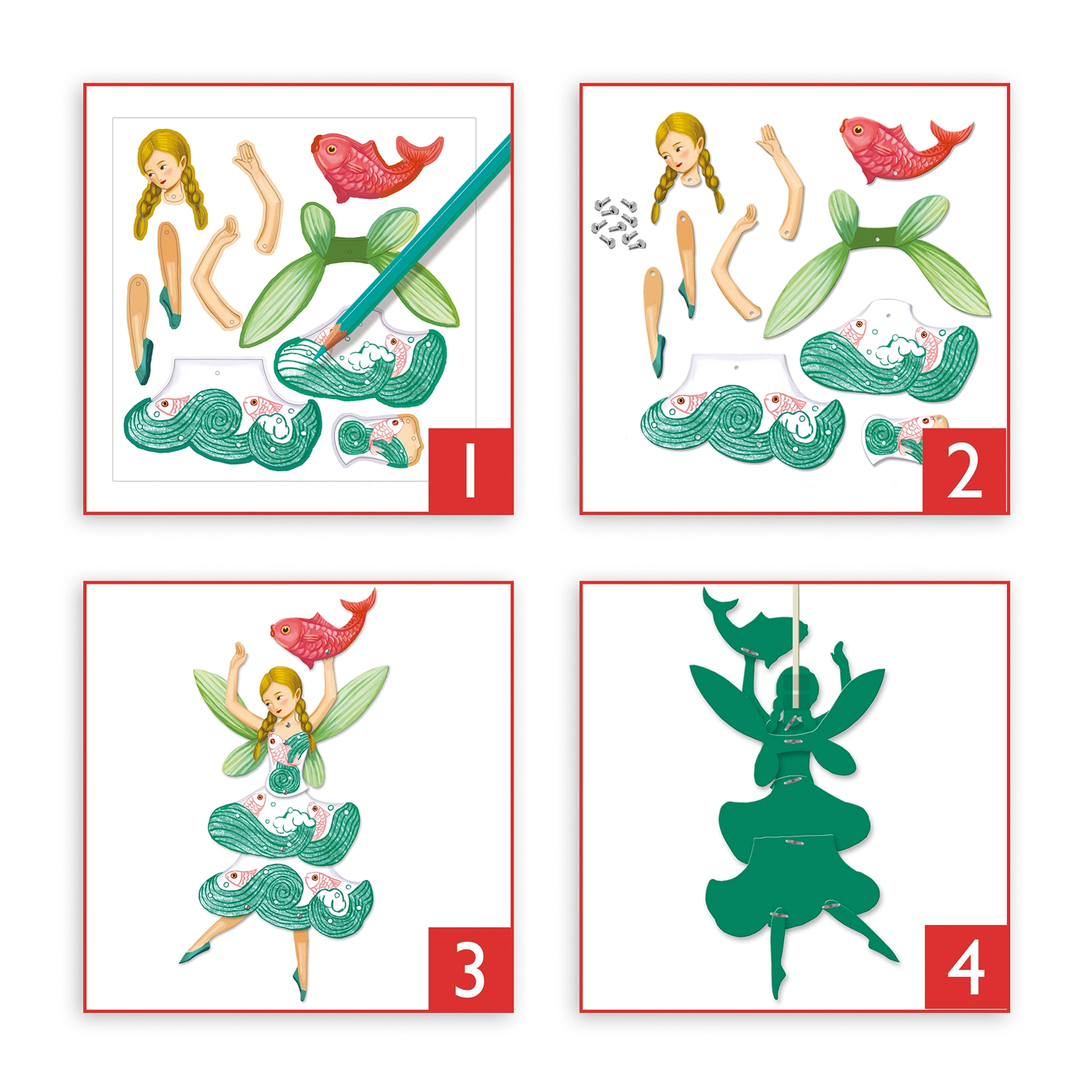 1

2

3

4