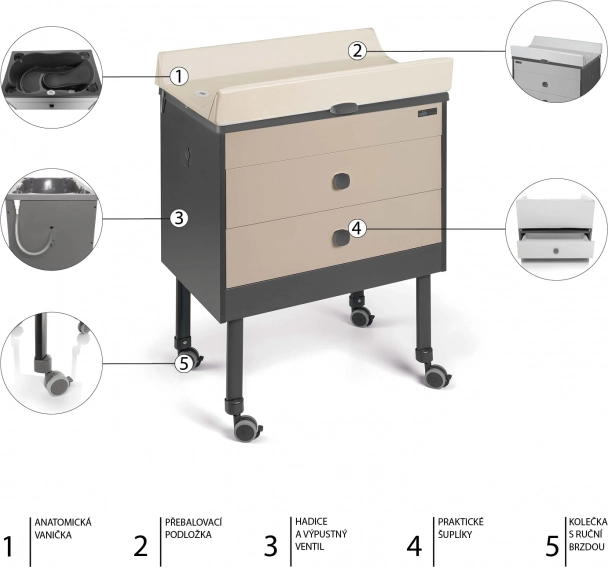 1

2

3

4

5

1 ANATOMICKÁ VANIČKA

2 PŘEBALOVACÍ PODLOŽKA

3 HADICE A VÝPUSTNÝ VENTIL

4 PRAKTICKÉ ŠUPLÍKY

5 KOLEČKA S RUČNÍ BRZDOU