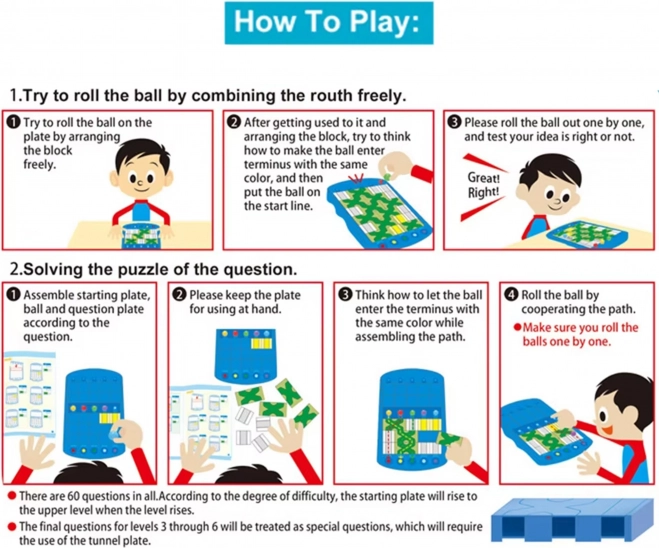 How To Play:

1.Try to roll the ball by combining the routh freely.

❶ Try to roll the ball on the plate by arranging the block freely.

❷ After getting used to it and arranging the block, try to think how to make the ball enter terminus with the same color, and then put the ball on the start line.

❸ Please roll the ball out one by one, and test your idea is right or not.

Great! Right!

2.Solving the puzzle of the question.

❶ Assemble starting plate, ball and question plate according to the question.

❷ Please keep the plate for using at hand.

❸ Think how to let the ball enter the terminus with the same color while assembling the path.

❹ Roll the ball by cooperating the path.

● Make sure you roll the balls one by one.

● There are 60 questions in all.According to the degree of difficulty, the starting plate will rise to the upper level when the level rises.

● The final questions for levels 3 through 6 will be treated as special questions, which will require the use of the tunnel plate.